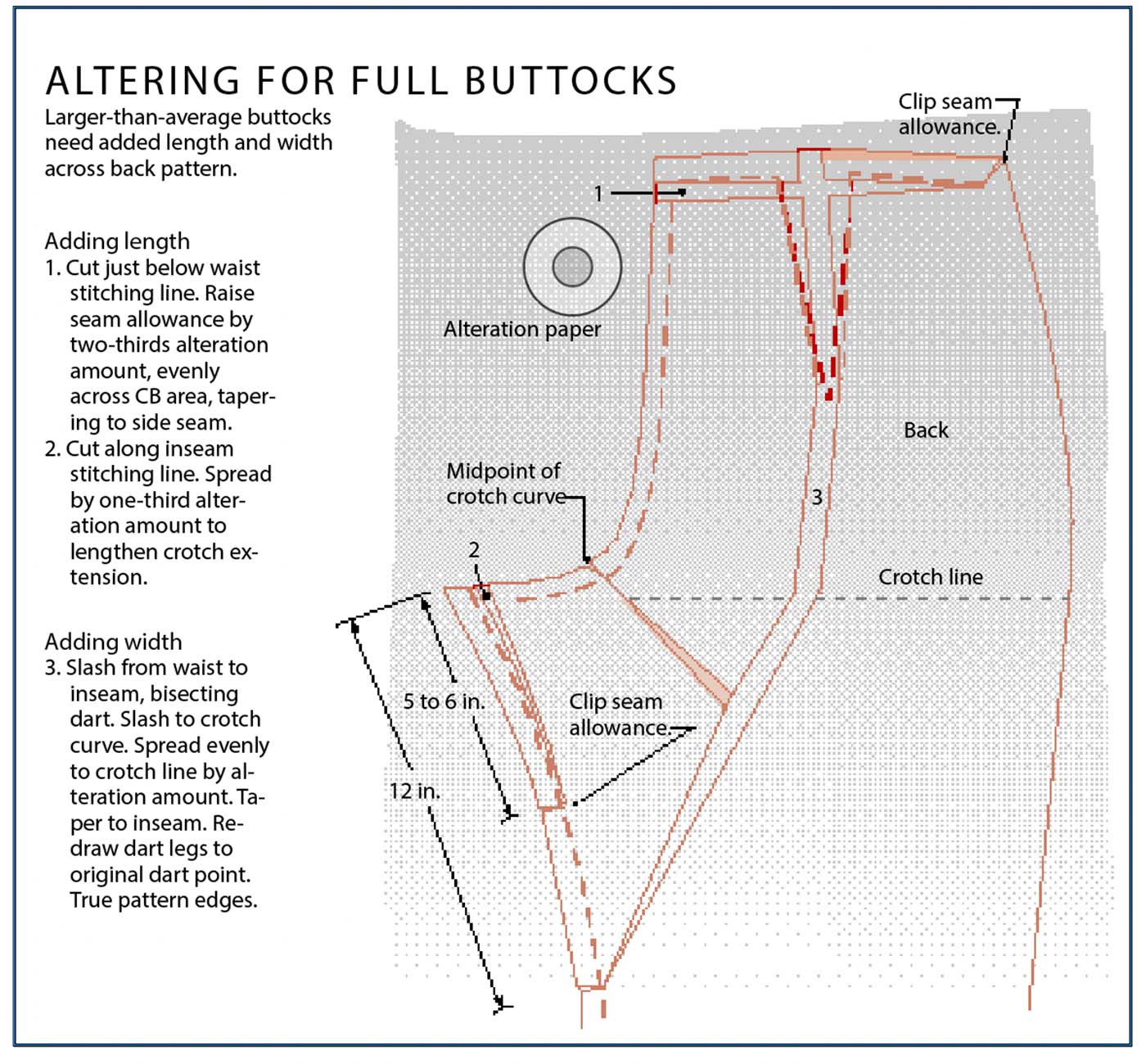 ALTERING FOR FULL BUTTOCKS

Larger-than-average buttocks need added length and width across back pattern.

Adding length
1. Cut just below waist stitching line. Raise seam allowance by two-thirds alteration amount, evenly across CB area, tapering to side seam.
2. Cut along inseam stitching line. Spread by one-third alteration amount to lengthen crotch extension.

Adding width
3. Slash from waist to inseam, bisecting dart. Slash to crotch curve. Spread evenly to crotch line by alteration amount. Taper to inseam. Redraw dart legs to original dart point. True pattern edges.

Clip seam allowance.

1

Alteration paper

Back

Midpoint of crotch curve

3

2

Crotch line

5 to 6 in.

Clip seam allowance.

12 in.