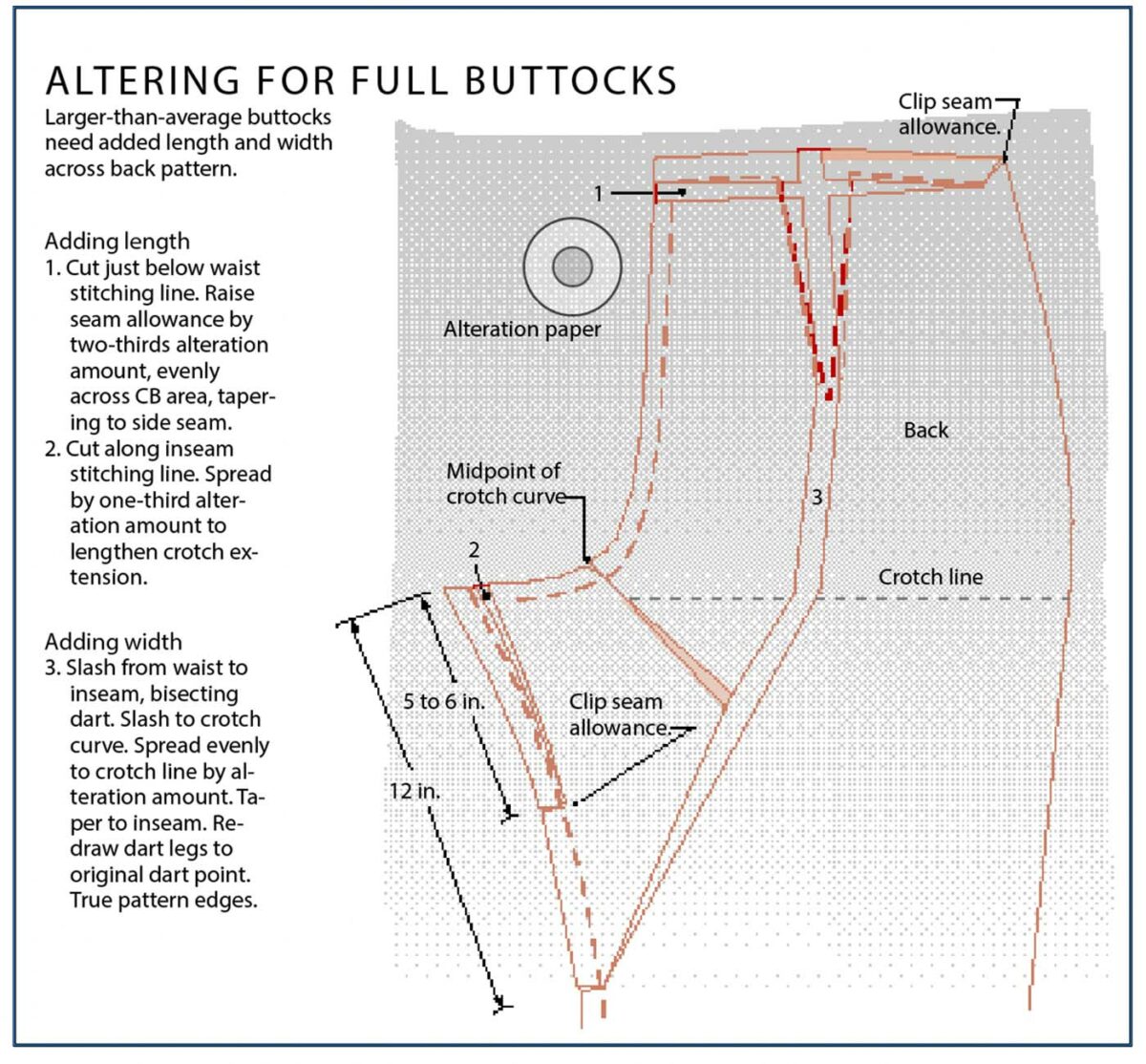 ALTERING FOR FULL BUTTOCKS

Larger-than-average buttocks need added length and width across back pattern.

Adding length
1. Cut just below waist stitching line. Raise seam allowance by two-thirds alteration amount, evenly across CB area, tapering to side seam.
2. Cut along inseam stitching line. Spread by one-third alteration amount to lengthen crotch extension.

Adding width
3. Slash from waist to inseam, bisecting dart. Slash to crotch curve. Spread evenly to crotch line by alteration amount. Taper to inseam. Redraw dart legs to original dart point. True pattern edges.

Clip seam allowance.

1

Alteration paper

Back

Midpoint of crotch curve

3

2

Crotch line

5 to 6 in.

Clip seam allowance.

12 in.