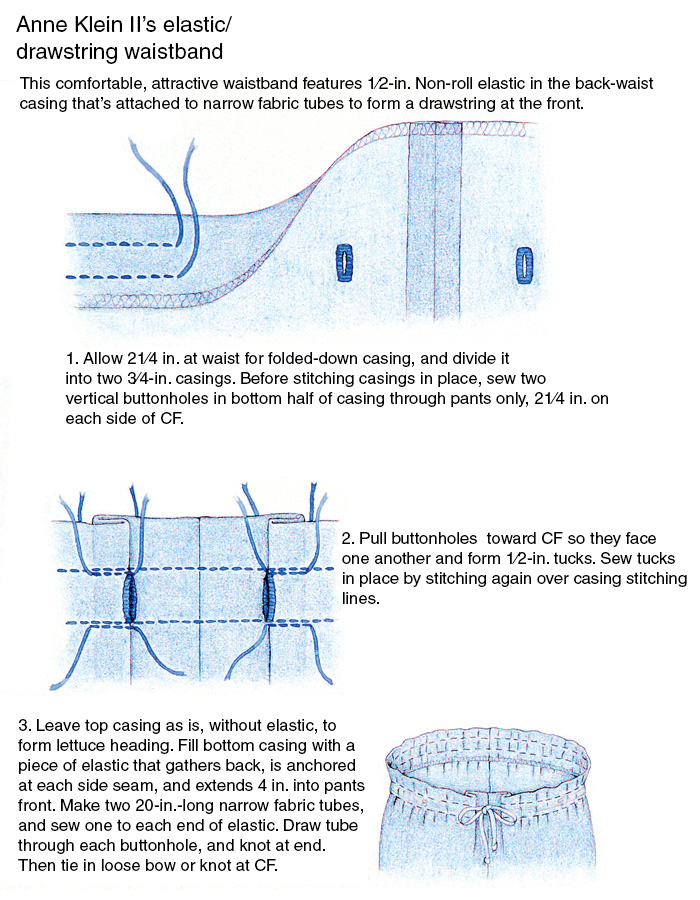 Anne Klein II's elastic/ drawstring waistband

This comfortable, attractive waistband features 1⁄2-in. Non-roll elastic in the back-waist casing that's attached to narrow fabric tubes to form a drawstring at the front.

1. Allow 21⁄4 in. at waist for folded-down casing, and divide it into two 3⁄4-in. casings. Before stitching casings in place, sew two vertical buttonholes in bottom half of casing through pants only, 21⁄4 in. on each side of CF.

2. Pull buttonholes toward CF so they face one another and form 1⁄2-in. tucks. Sew tucks in place by stitching again over casing stitching lines.

3. Leave top casing as is, without elastic, to form lettuce heading. Fill bottom casing with a piece of elastic that gathers back, is anchored at each side seam, and extends 4 in. into pants front. Make two 20-in.-long narrow fabric tubes, and sew one to each end of elastic. Draw tube through each buttonhole, and knot at end. Then tie in loose bow or knot at CF.