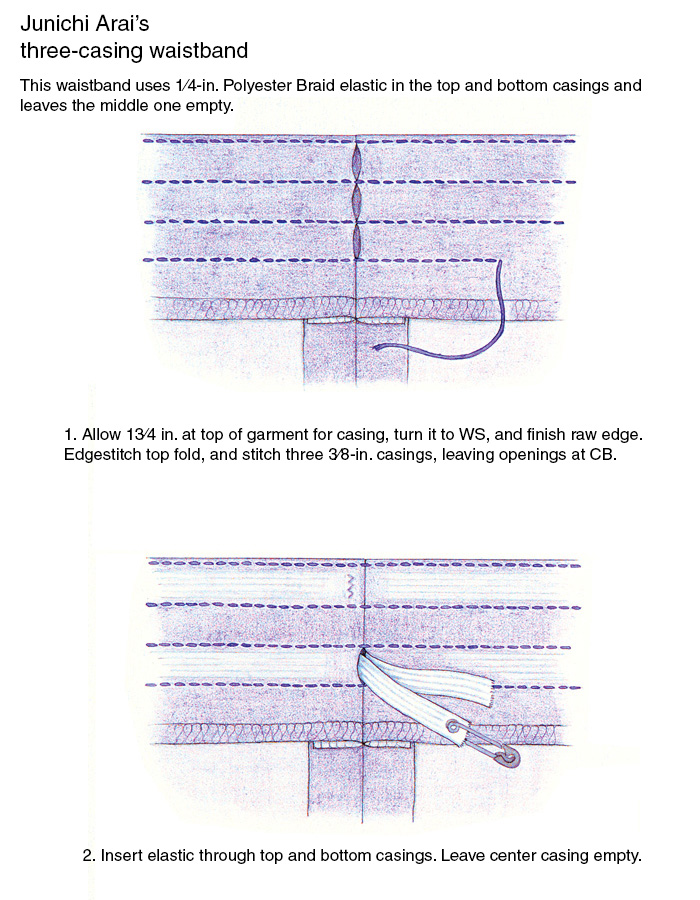 Junichi Arai's
three-casing waistband

This waistband uses 1⁄4-in. Polyester Braid elastic in the top and bottom casings and leaves the middle one empty.

1. Allow 13⁄4 in. at top of garment for casing, turn it to WS, and finish raw edge. Edgestitch top fold, and stitch three 3⁄8-in. casings, leaving openings at CB.

2. Insert elastic through top and bottom casings. Leave center casing empty.